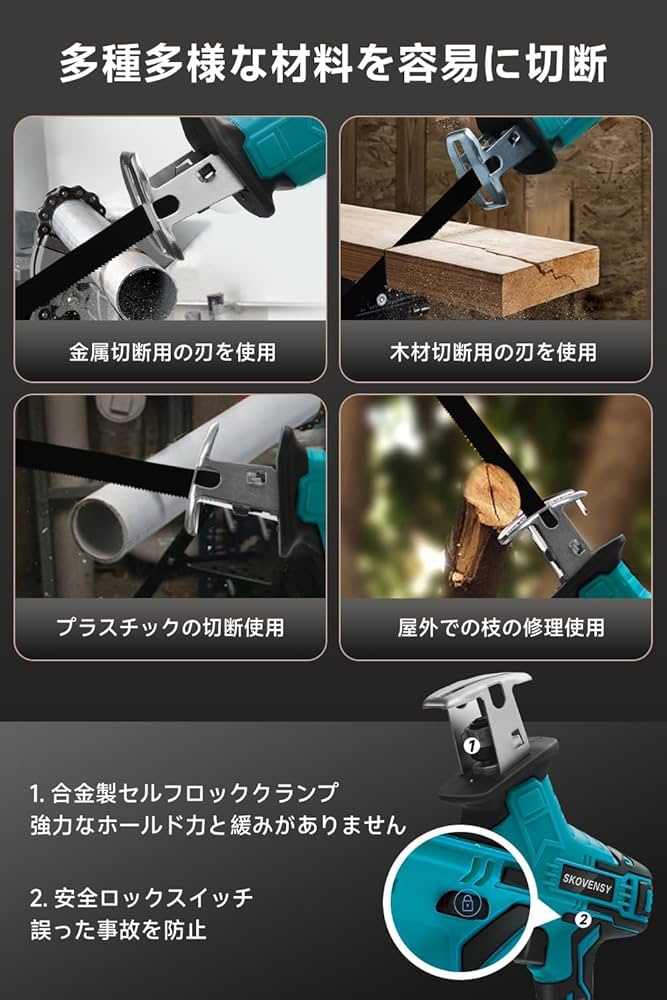 多種多様な材料を容易に切断

金属切断用の刃を使用

木材切断用の刃を使用

プラスチックの切断使用

屋外での枝の修理使用

1. 合金製セルフロッククランプ
強力なホールド力と緩みがありません

2. 安全ロックスイッチ
誤った事故を防止

1

SKOVENSY

2